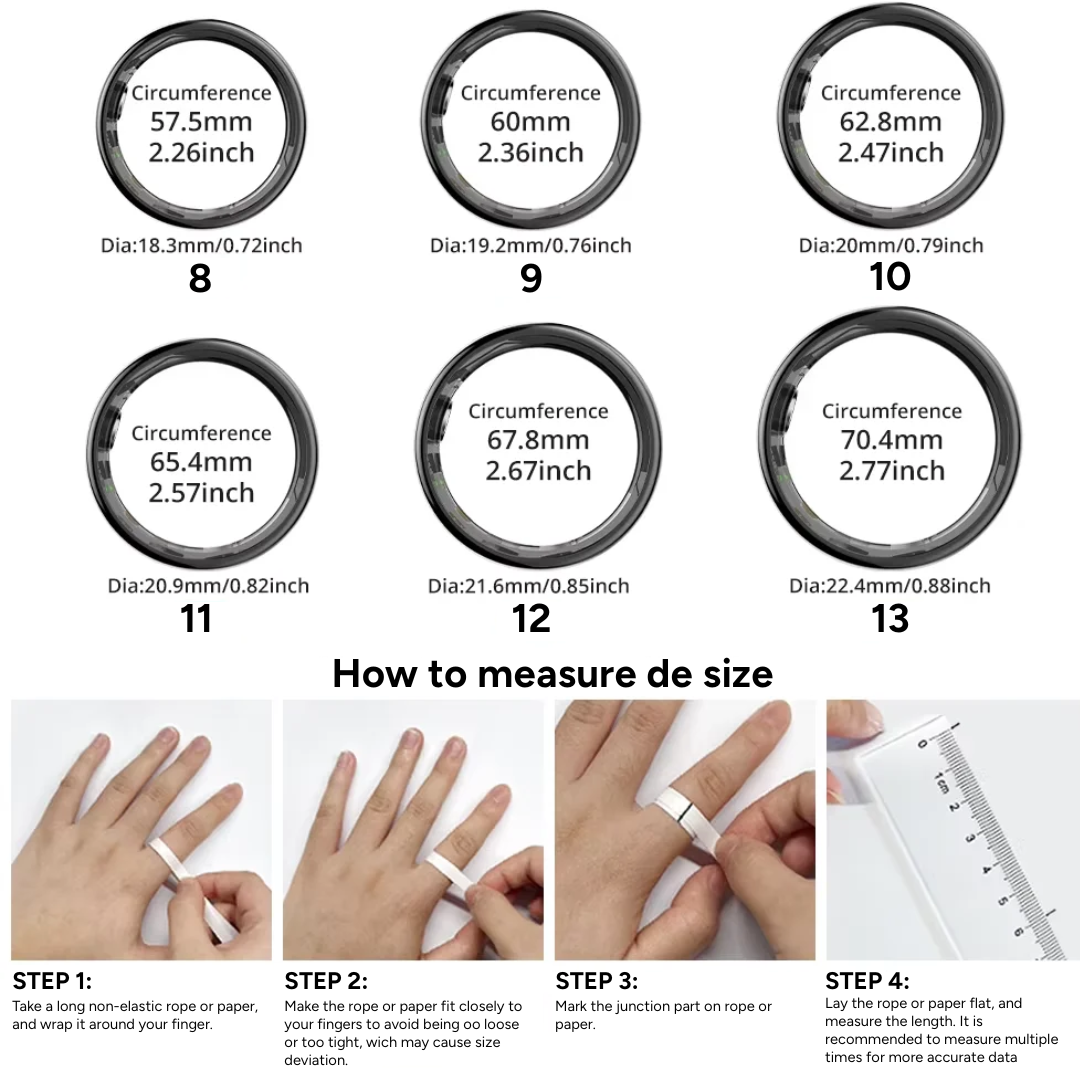 Circumference
57.5mm
2.26inch

Dia:18.3mm/0.72inch
8

Circumference
60mm
2.36inch

Dia:19.2mm/0.76inch
9

Circumference
62.8mm
2.47inch

Dia:20mm/0.79inch
10

Circumference
65.4mm
2.57inch

Dia:20.9mm/0.82inch
11

Circumference
67.8mm
2.67inch

Dia:21.6mm/0.85inch
12

Circumference
70.4mm
2.77inch

Dia:22.4mm/0.88inch
13

How to measure de size

0 1cm 2 3 4 5 6

STEP 1:
Take a long non-elastic rope or paper, and wrap it around your finger.

STEP 2:
Make the rope or paper fit closely to your fingers to avoid being oo loose or too tight, wich may cause size deviation.

STEP 3:
Mark the junction part on rope or paper.

STEP 4:
Lay the rope or paper flat, and measure the length. It is recommended to measure multiple times for more accurate data